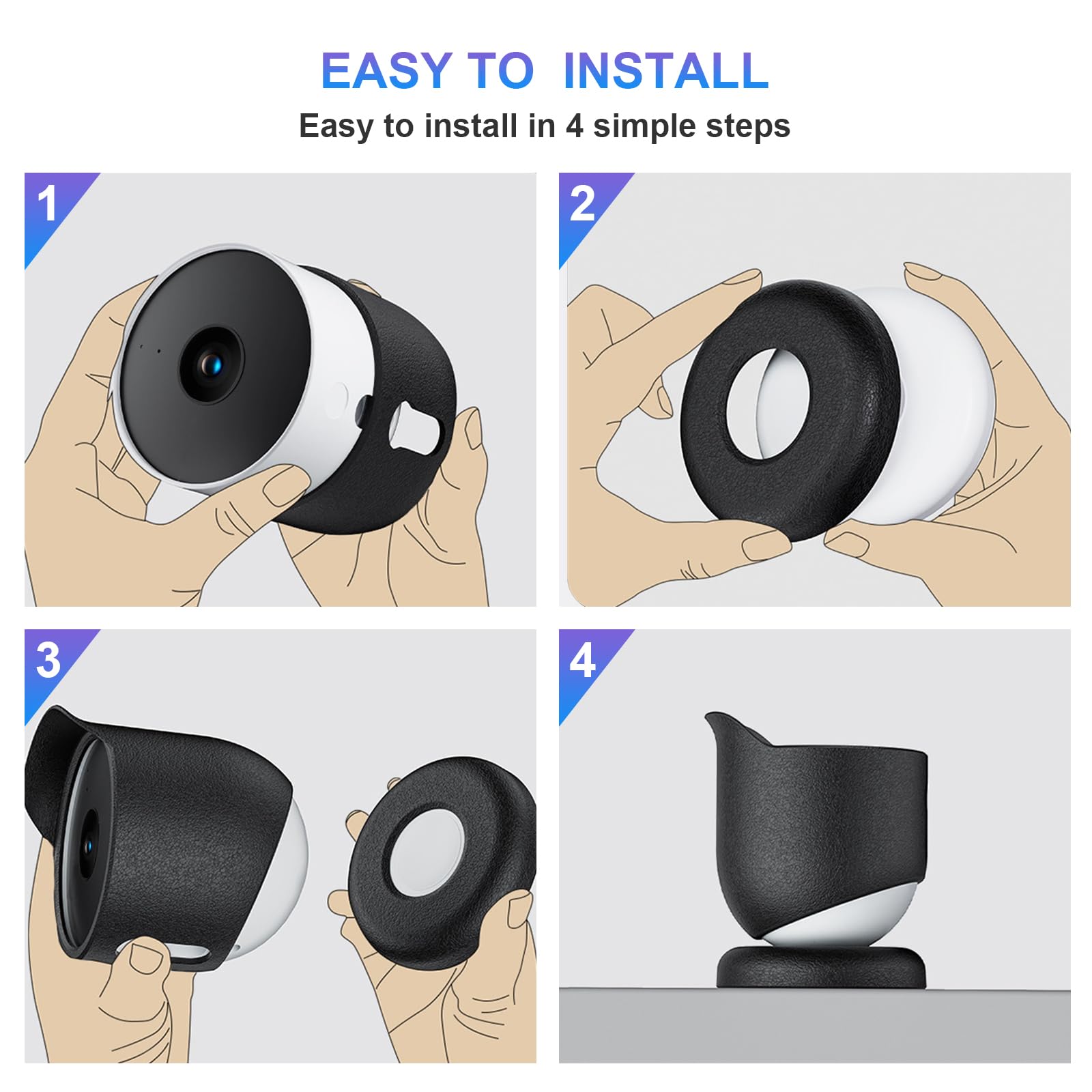 EASY TO INSTALL

Easy to install in 4 simple steps

1

2

3

4